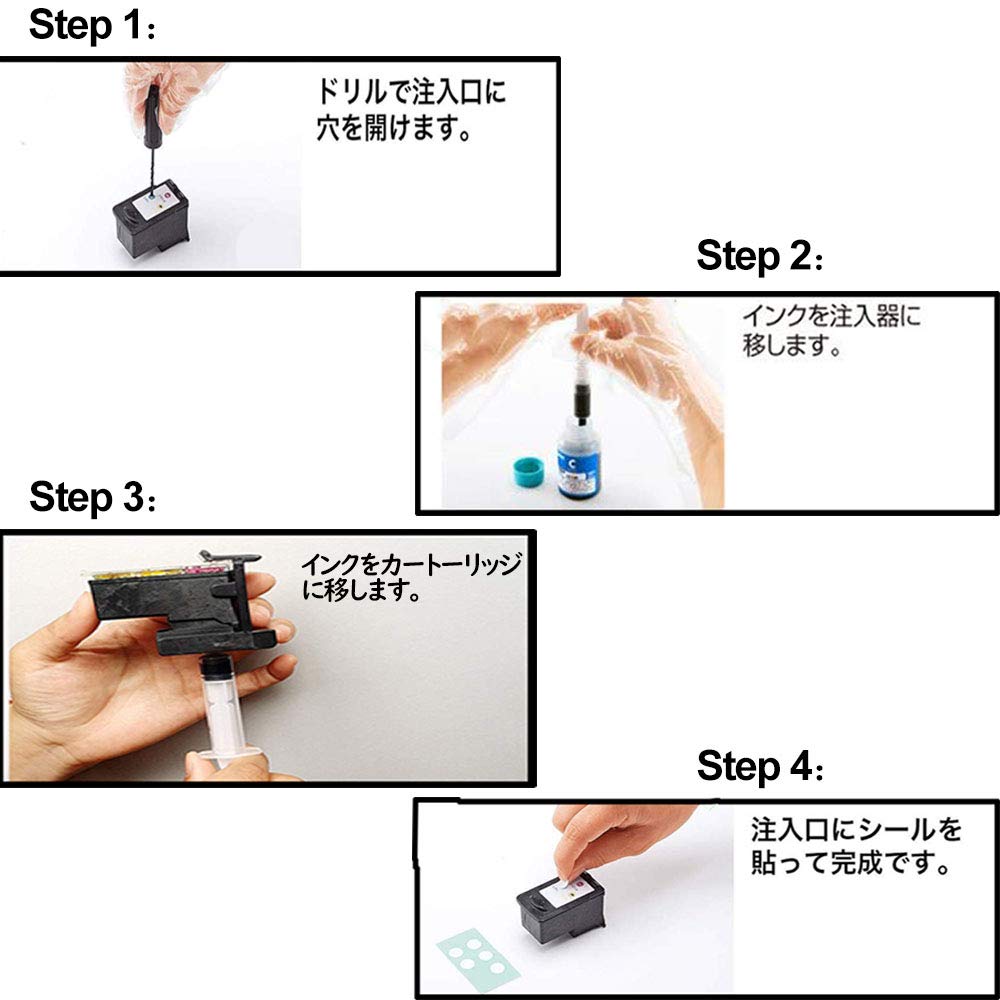 Step 1:

ドリルで注入口に穴を開けます。

Step 2:

インクを注入器に移します。

C

Step 3:

インクをカートーリッジに移します。

Step 4:

注入口にシールを貼って完成です。